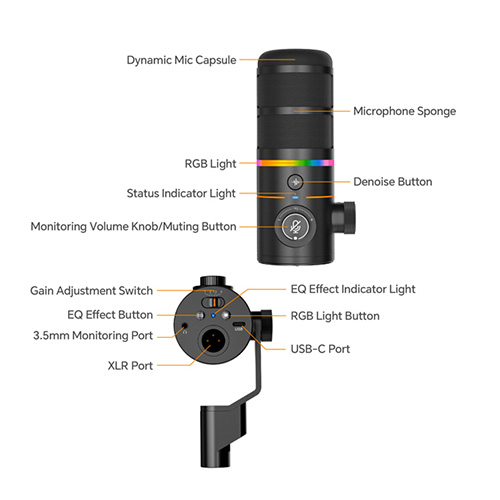 Dynamic Mic Capsule

Microphone Sponge

RGB Light

Denoise Button

Status Indicator Light

Monitoring Volume Knob/Muting Button

Gain Adjustment Switch

EQ Effect Indicator Light

EQ Effect Button

RGB Light Button

3.5mm Monitoring Port

USB

USB-C Port

XLR Port