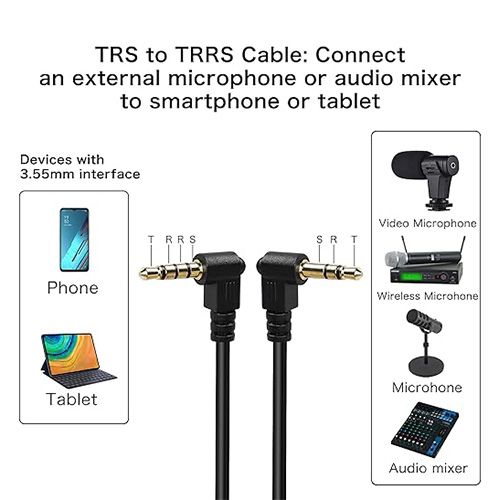 TRS to TRRS Cable: Connect an external microphone or audio mixer to smartphone or tablet

Devices with 3.55mm interface

Phone

Tablet

T R R S

S R T

Video Microphone

Wireless Microhone

Microhone

Audio mixer