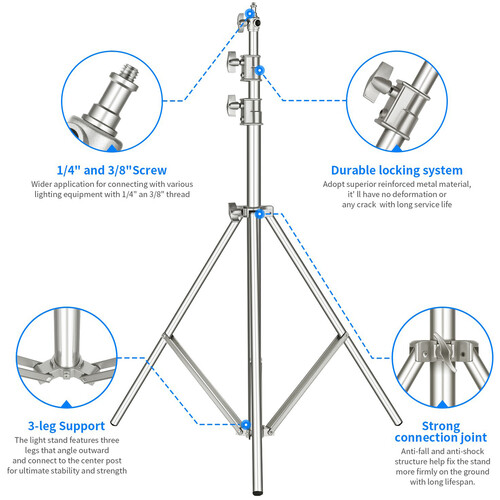 1/4" and 3/8"Screw
Wider application for connecting with various lighting equipment with 1/4" an 3/8" thread

Durable locking system
Adopt superior reinforced metal material, it' ll have no deformation or any crack with long service life

3-leg Support
The light stand features three legs that angle outward and connect to the center post for ultimate stability and strength

Strong connection joint
Anti-fall and anti-shock structure help fix the stand more firmly on the ground with long lifespan.